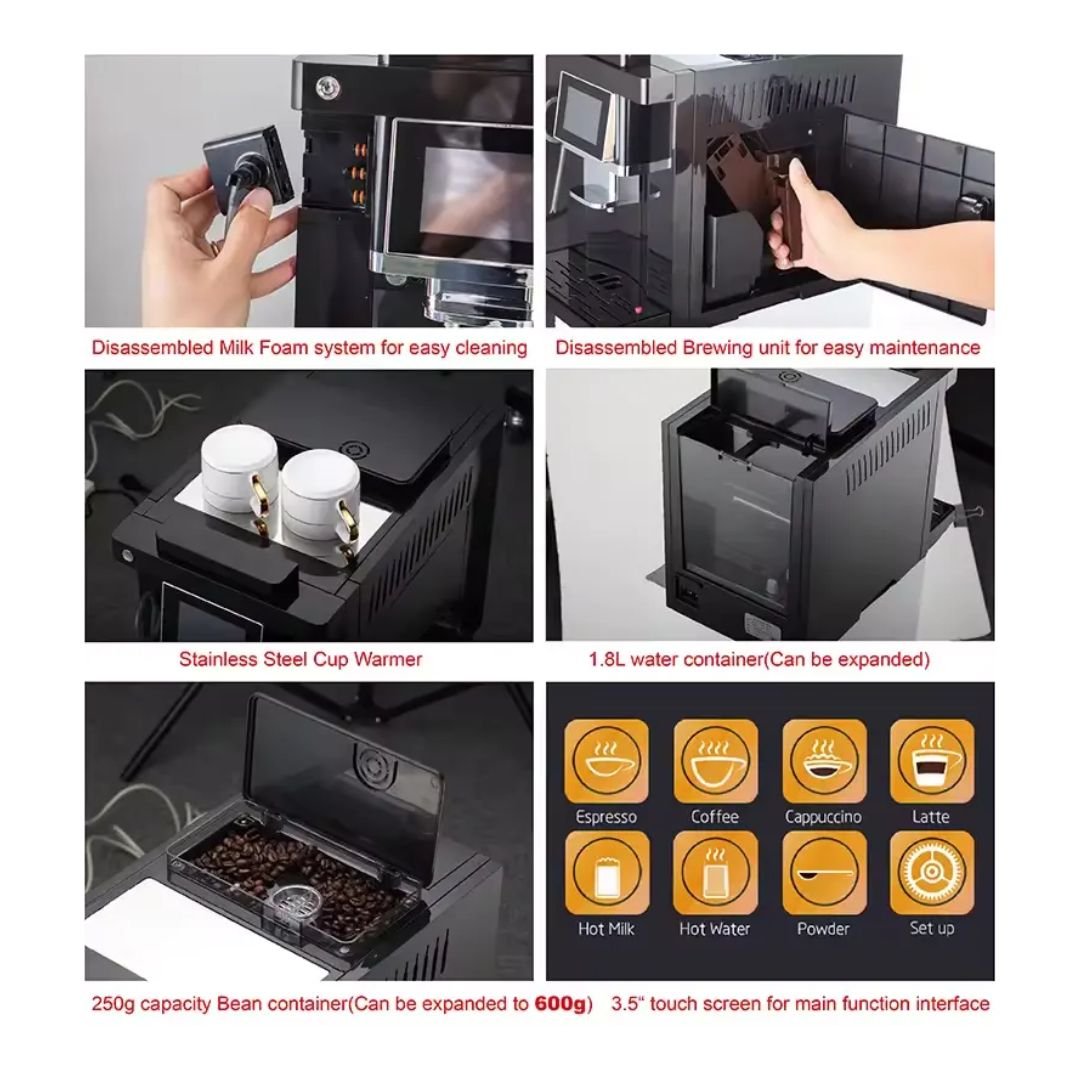 Disassembled Milk Foam system for easy cleaning

Disassembled Brewing unit for easy maintenance

Stainless Steel Cup Warmer

1.8L water container(Can be expanded)

Espresso

Coffee

Cappuccino

Latte

Hot Milk

Hot Water

Powder

Set up

250g capacity Bean container(Can be expanded to 600g)

3.5" touch screen for main function interface